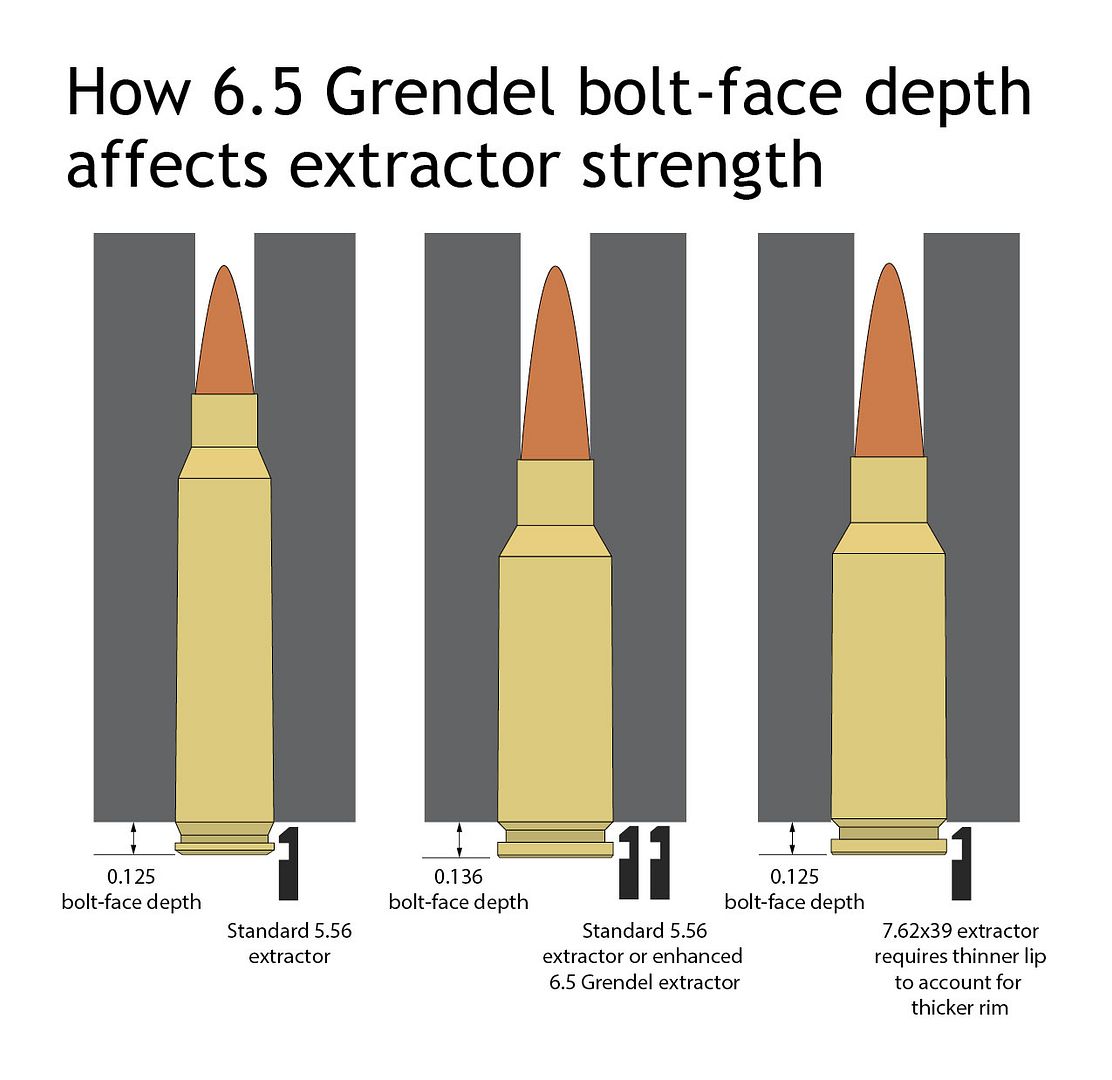 How 6.5 Grendel bolt-face depth affects extractor strength

0.125
bolt-face depth

Standard 5.56
extractor

0.136
bolt-face depth

Standard 5.56
extractor or enhanced
6.5 Grendel extractor

0.125
bolt-face depth

7.62x39 extractor
requires thinner lip
to account for
thicker rim